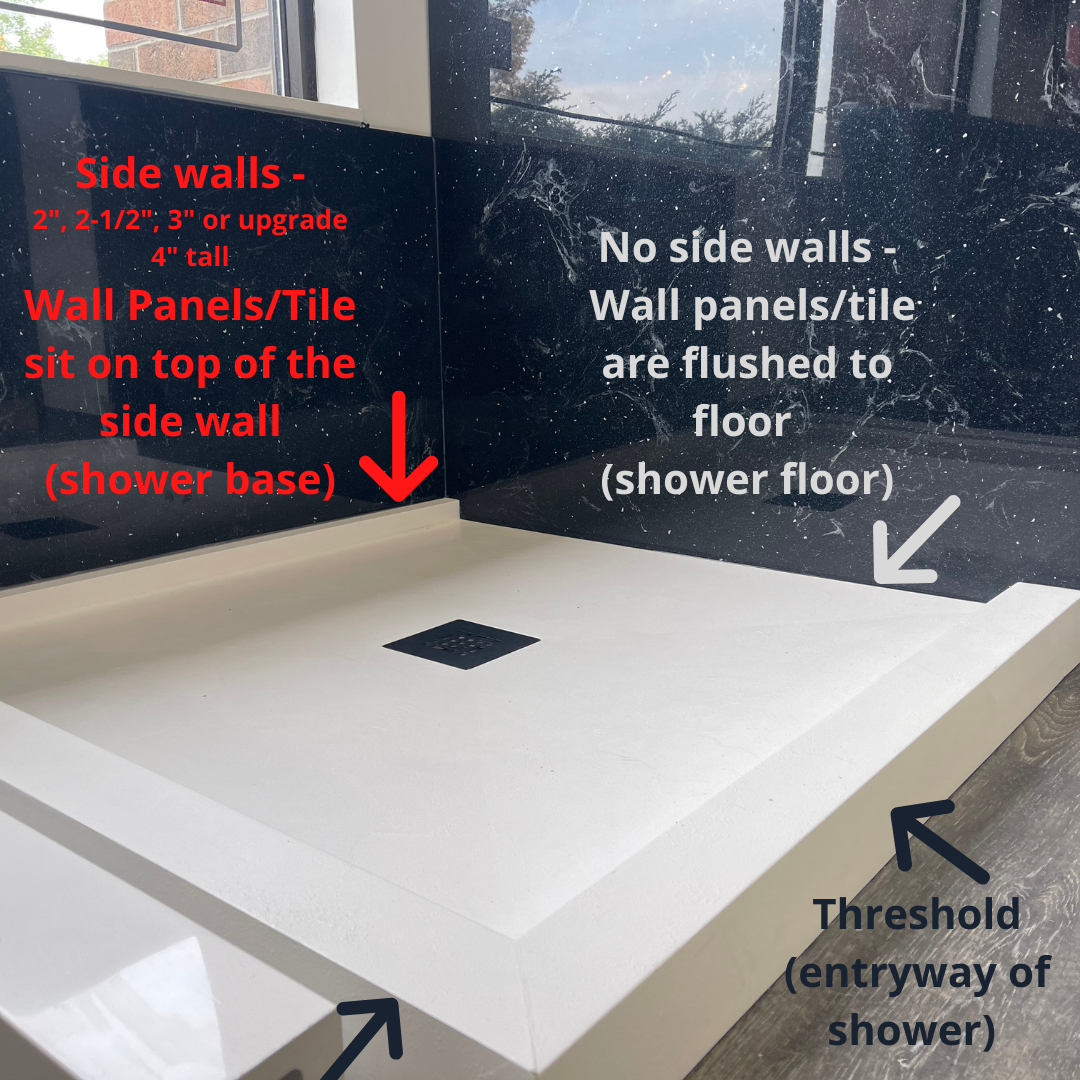 Side walls -
2", 2-1/2", 3" or upgrade 4" tall
Wall Panels/Tile sit on top of the side wall (shower base)

No side walls - Wall panels/tile are flushed to floor (shower floor)

Threshold (entryway of shower)